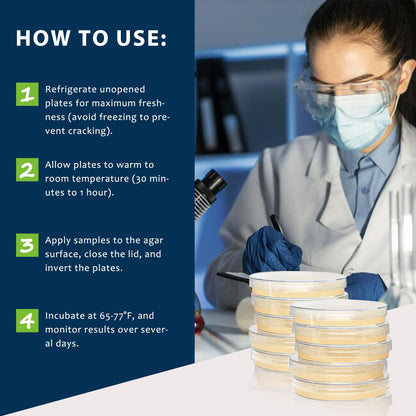 HOW TO USE:

1 Refrigerate unopened plates for maximum freshness (avoid freezing to prevent cracking).

2 Allow plates to warm to room temperature (30 minutes to 1 hour).

3 Apply samples to the agar surface, close the lid, and invert the plates.

4 Incubate at 65-77°F, and monitor results over several days.