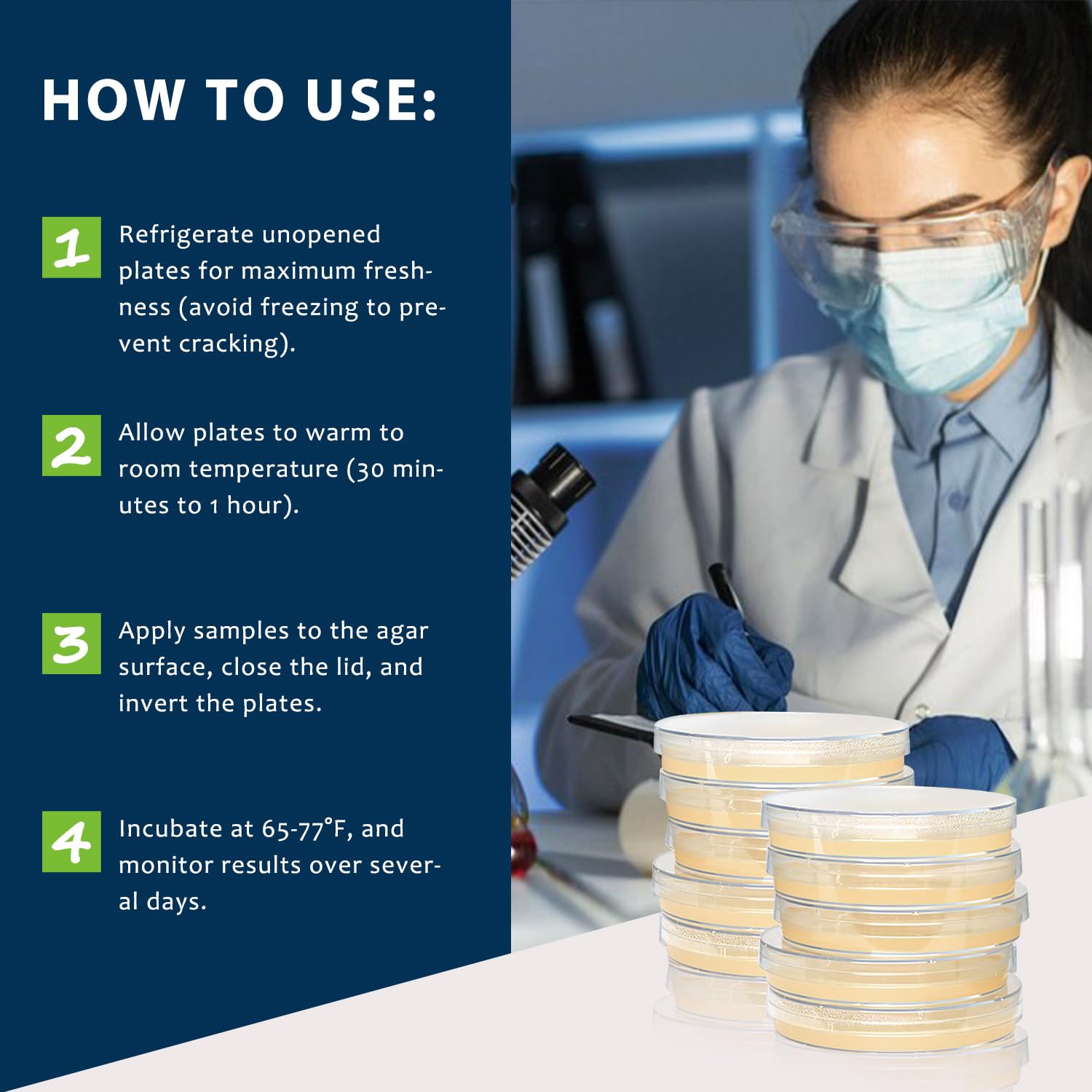 HOW TO USE:

1 Refrigerate unopened plates for maximum freshness (avoid freezing to prevent cracking).

2 Allow plates to warm to room temperature (30 minutes to 1 hour).

3 Apply samples to the agar surface, close the lid, and invert the plates.

4 Incubate at 65-77°F, and monitor results over several days.