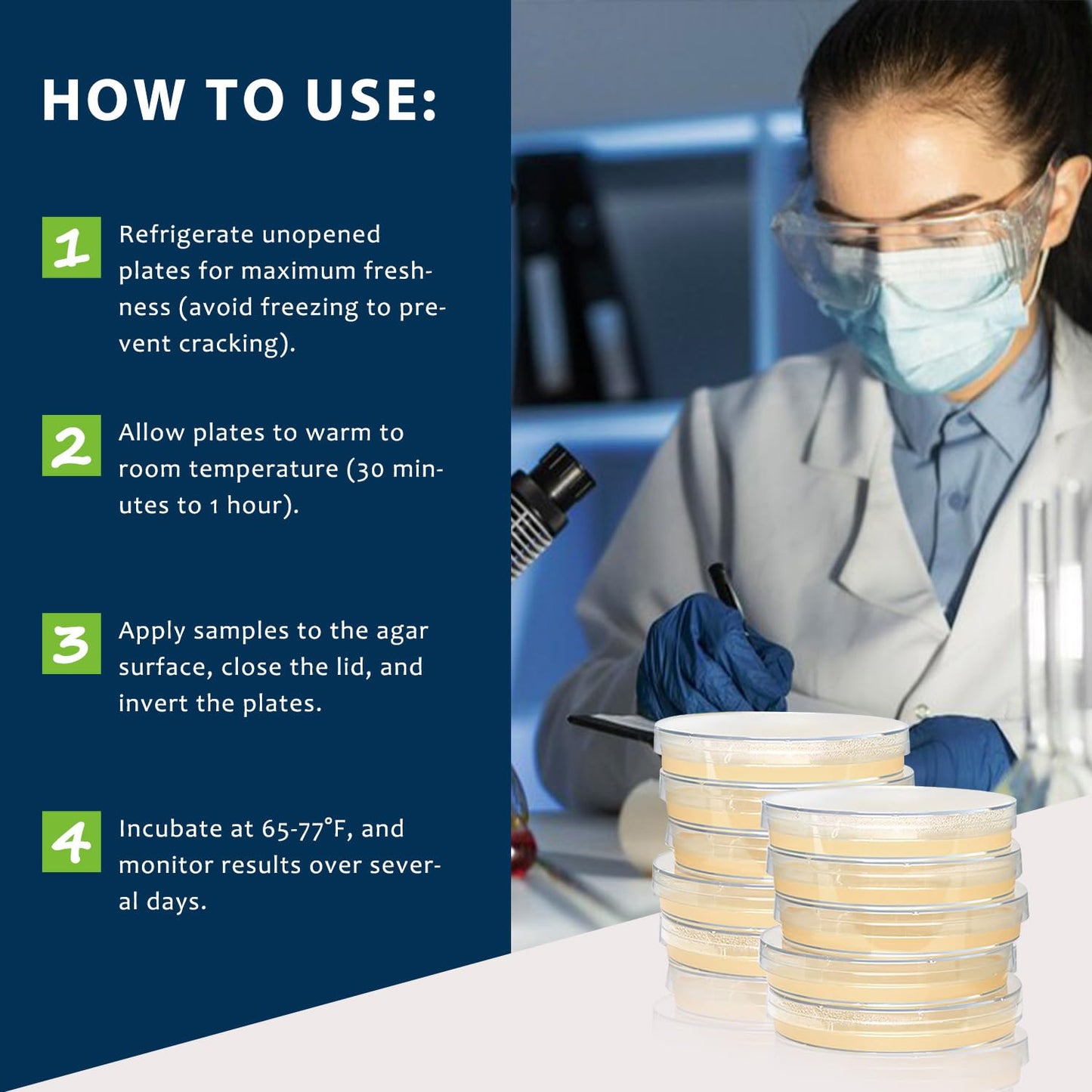 HOW TO USE:

1 Refrigerate unopened plates for maximum freshness (avoid freezing to prevent cracking).

2 Allow plates to warm to room temperature (30 minutes to 1 hour).

3 Apply samples to the agar surface, close the lid, and invert the plates.

4 Incubate at 65-77°F, and monitor results over several days.