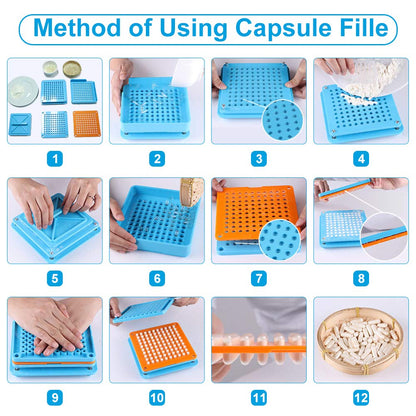 Method of Using Capsule Fille

1

2

3

4

5

6

7

8

9

10

11

12